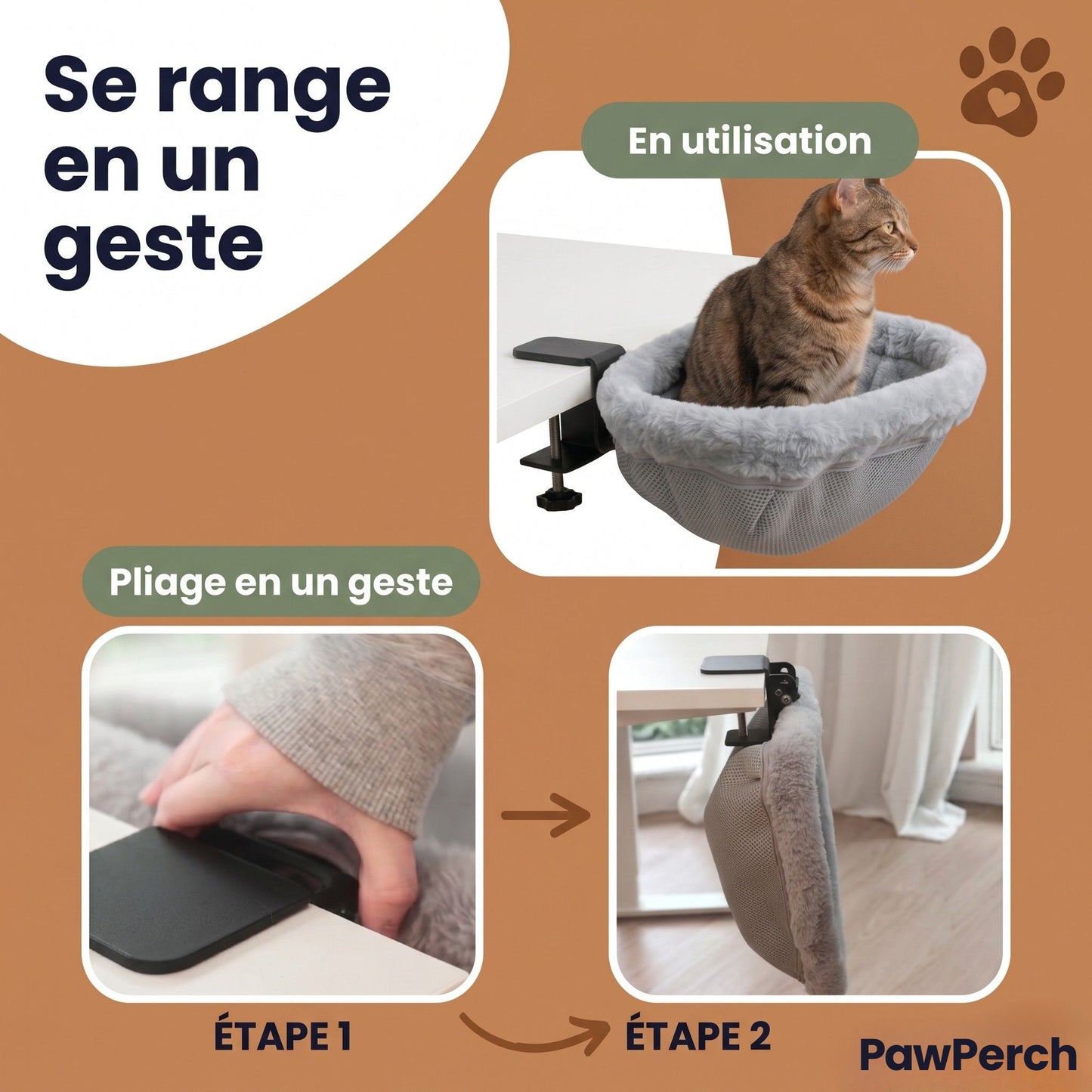 Se range en un geste

En utilisation

Pliage en un geste

ÉTAPE 1

ÉTAPE 2

PawPerch